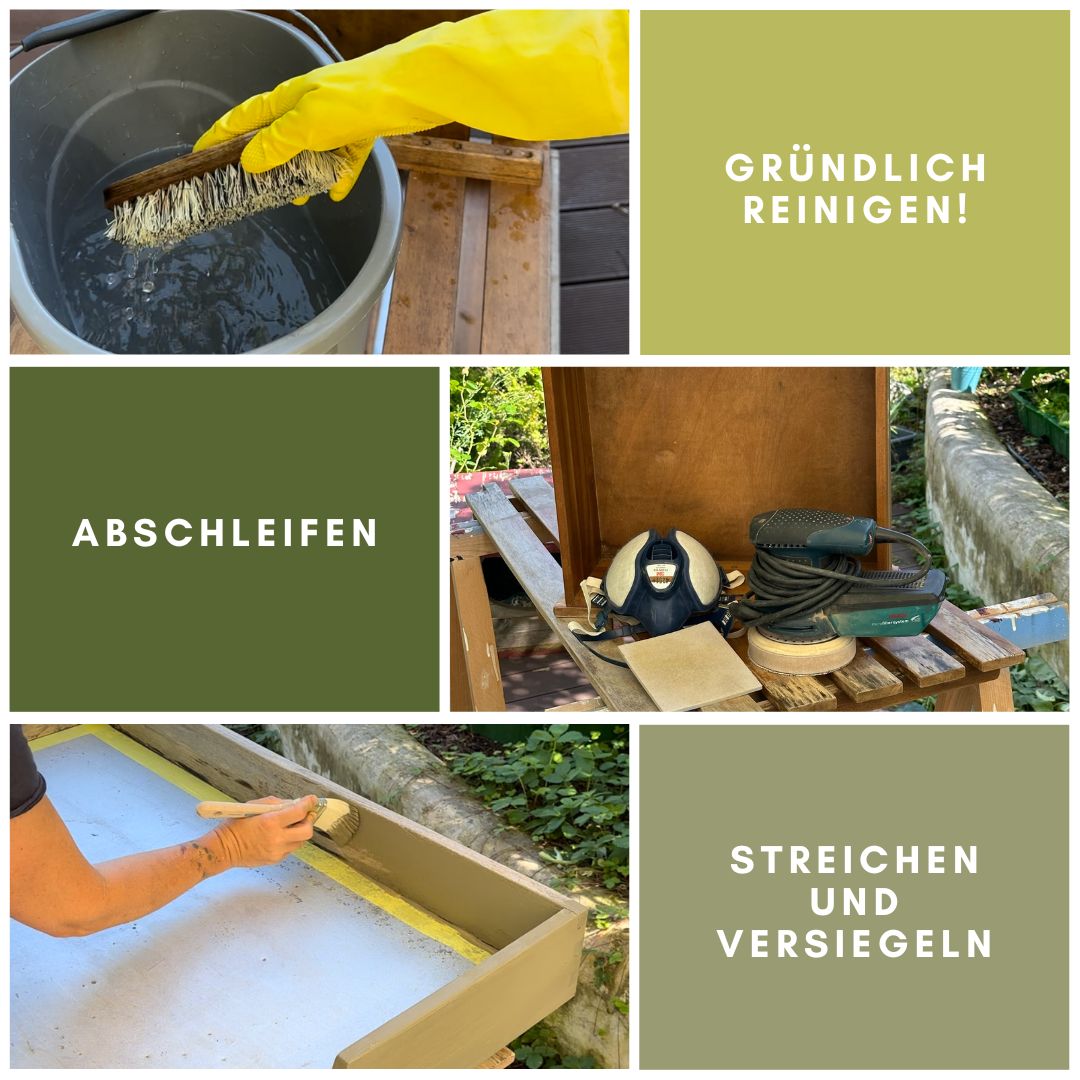 GRÜNDLICH REINIGEN!

ABSCHLEIFEN

STREICHEN UND VERSIEGELN